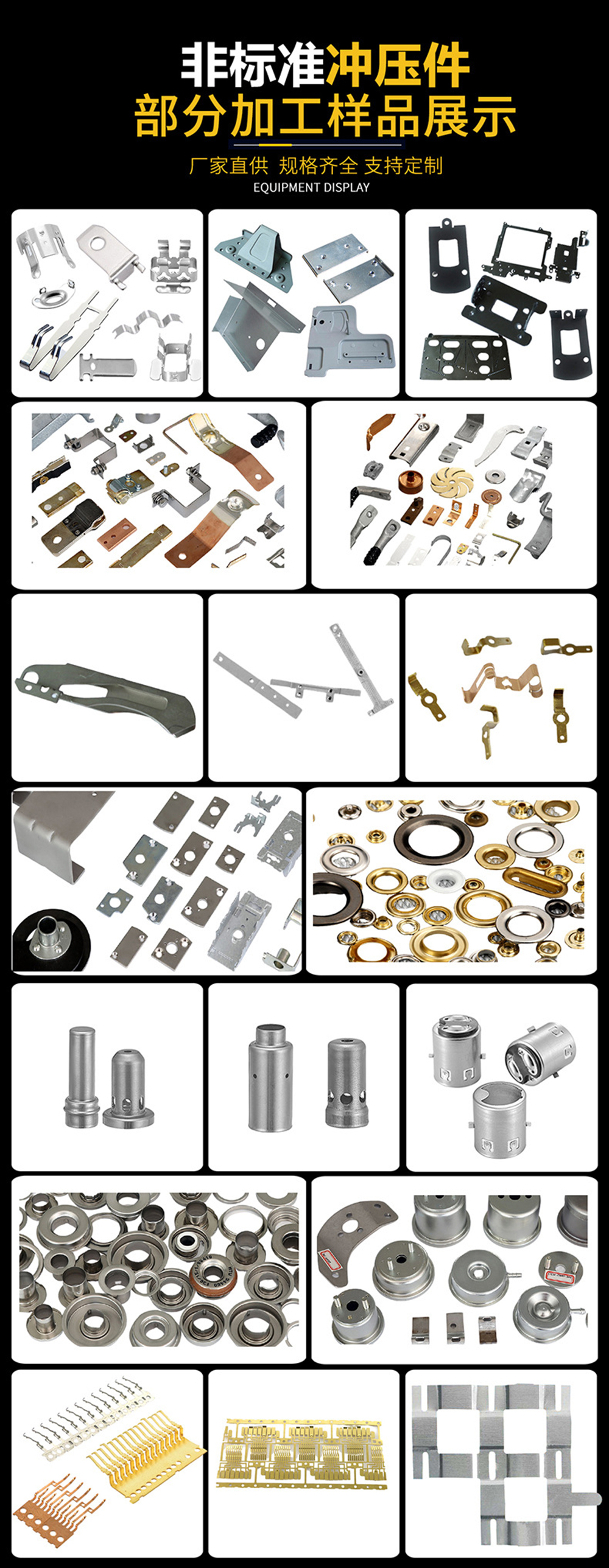 非标准冲压件
部分加工样品展示

厂家直供 规格齐全 支持定制
EQUIPMENT DISPLAY